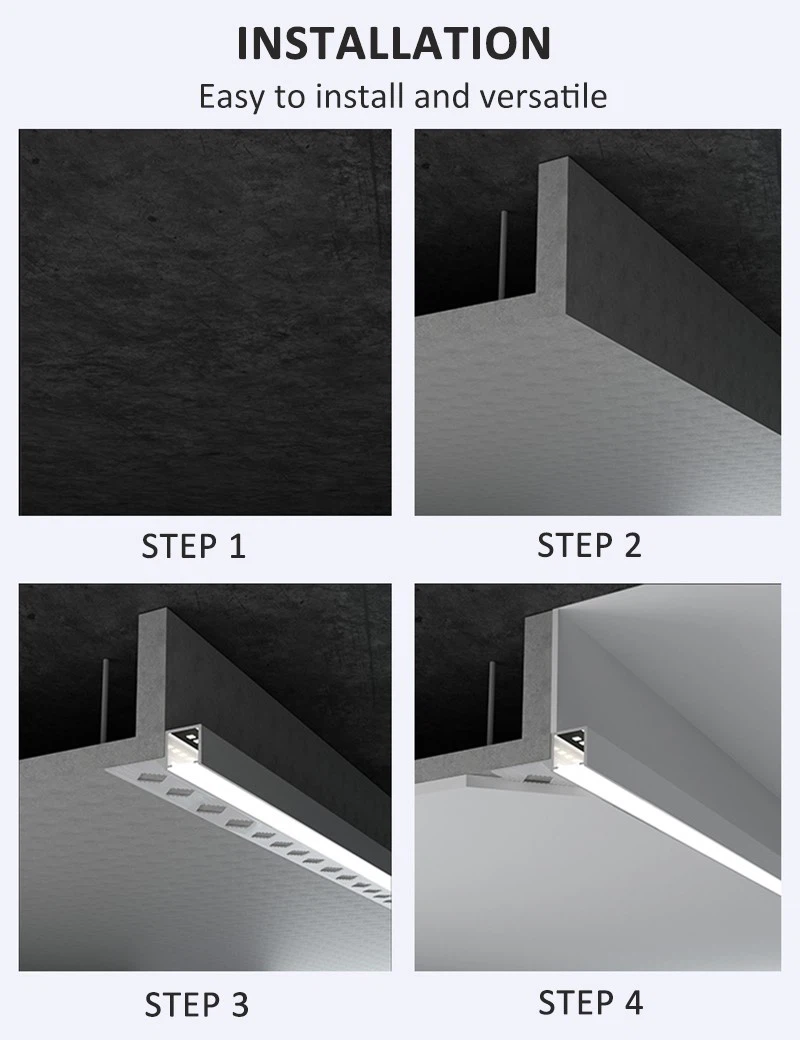 INSTALLATION
Easy to install and versatile

STEP 1

STEP 2

STEP 3

STEP 4